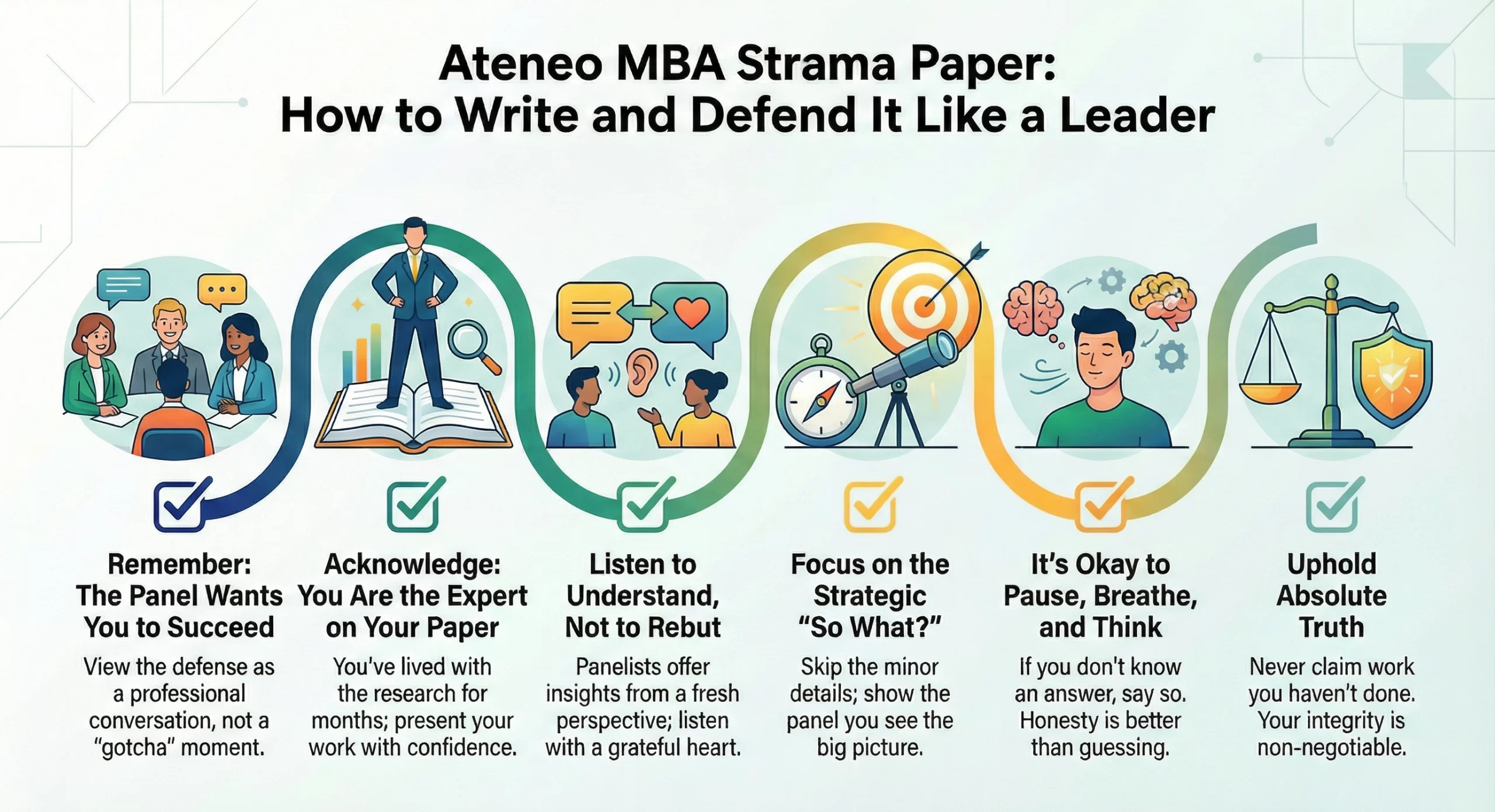 Ateneo MBA Strama Paper:
How to Write and Defend It Like a Leader

Remember: The Panel Wants You to Succeed

View the defense as a professional conversation, not a "gotcha" moment.

Acknowledge: You Are the Expert on Your Paper

You've lived with the research for months; present your work with confidence.

Listen to Understand, Not to Rebut

Panelists offer insights from a fresh perspective; listen with a grateful heart.

Focus on the Strategic "So What?"

Skip the minor details; show the panel you see the big picture.

It's Okay to Pause, Breathe, and Think

If you don't know an answer, say so. Honesty is better than guessing.

Uphold Absolute Truth

Never claim work you haven't done. Your integrity is non-negotiable.